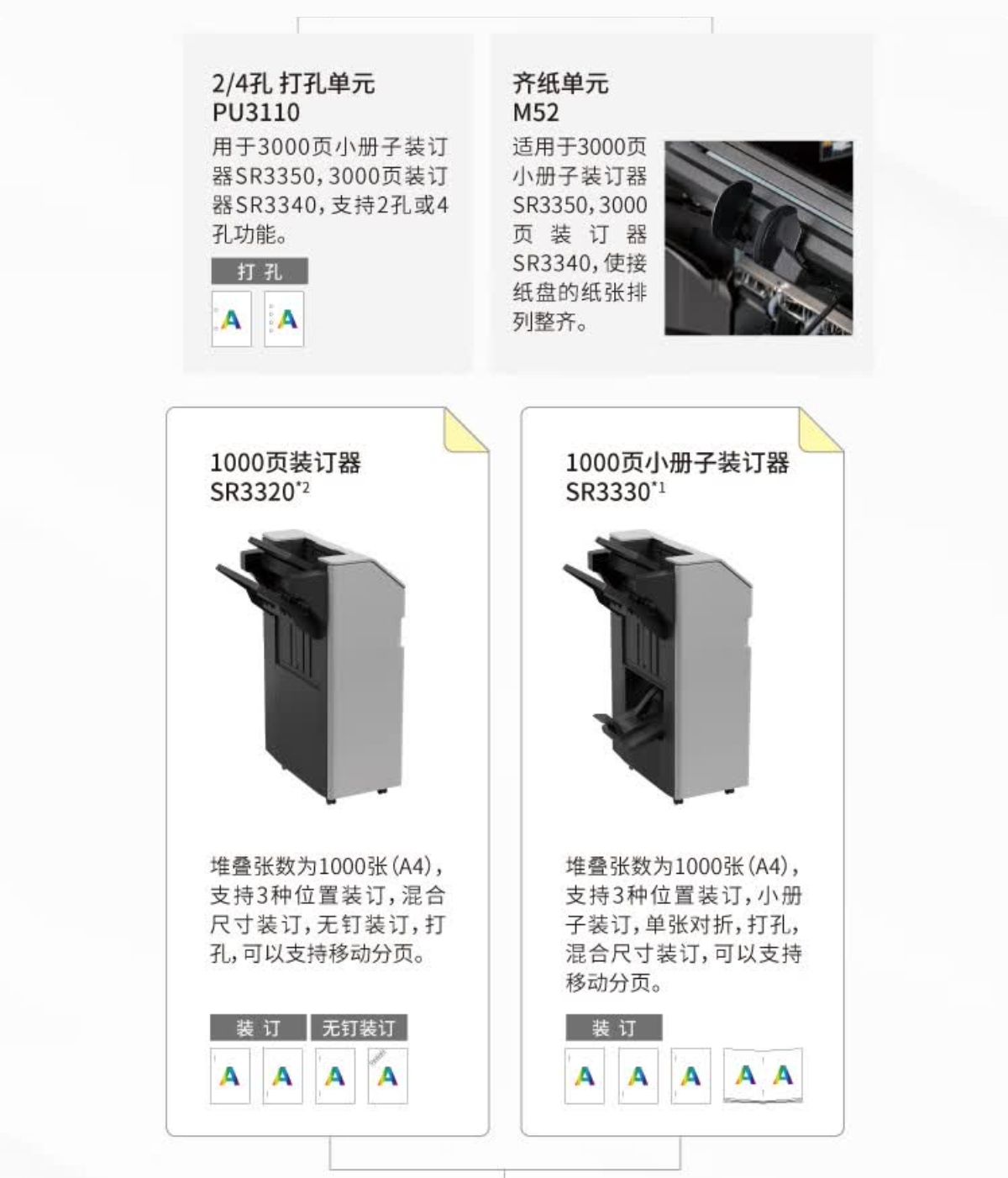 2/4孔 打孔单元
PU3110

用于3000页小册子装订器SR3350，3000页装订器SR3340，支持2孔或4孔功能。

打 孔

A A

齐纸单元
M52

适用于3000页小册子装订器SR3350，3000页装订器SR3340，使接纸盘的纸张排列整齐。

1000页装订器
SR3320$^{*2}$

堆叠张数为1000张（A4），支持3种位置装订，混合尺寸装订，无钉装订，打孔，可以支持移动分页。

装 订 无钉装订

A A A A

1000页小册子装订器
SR3330$^{*1}$

堆叠张数为1000张（A4），支持3种位置装订，小册子装订，单张对折，打孔，混合尺寸装订，可以支持移动分页。

装 订

A A A A A